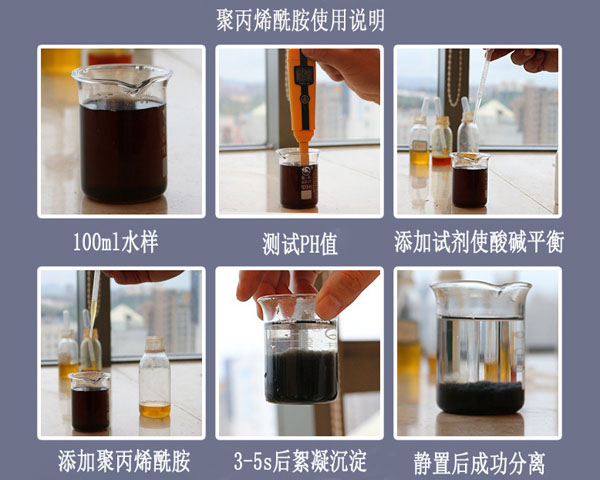 聚丙烯酰胺使用说明

100ml水样

测试PH值

添加试剂使酸碱平衡

添加聚丙烯酰胺

3-5s后絮凝沉淀

静置后成功分离